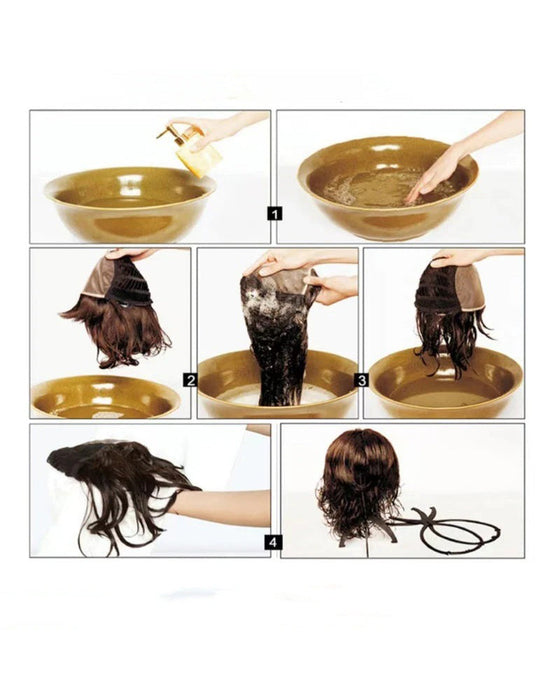 1

2

3

4